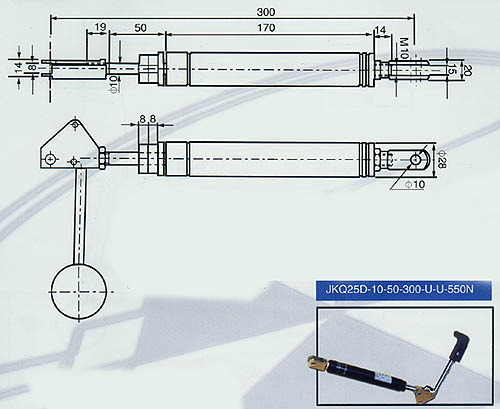 300
19
50
170
14
M10
14
8
Φ10
15
20
8 8
Φ28
Φ10
JKQ25D-10-50-300-U-U-550N